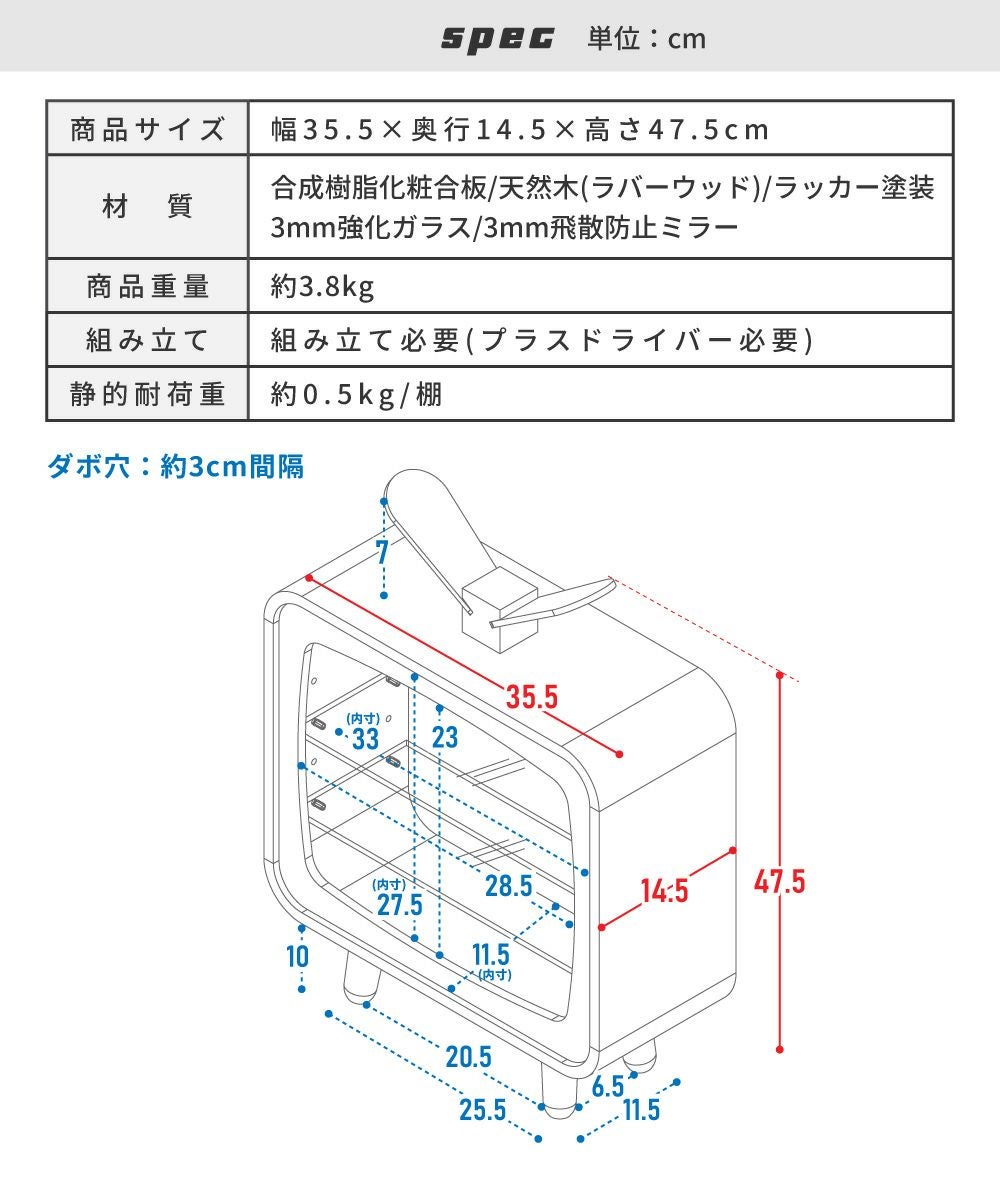 spec 単位：cm

| 商品サイズ | 幅35.5×奥行14.5×高さ47.5cm |
|---|---|
| 材　質 | 合成樹脂化粧合板/天然木(ラバーウッド)/ラッカー塗装 3mm強化ガラス/3mm飛散防止ミラー |
| 商品重量 | 約3.8kg |
| 組み立て | 組み立て必要(プラスドライバー必要) |
| 静的耐荷重 | 約0.5kg/棚 |

ダボ穴：約3cm間隔

7
35.5
(内寸) 33
23
28.5
(内寸) 27.5
14.5
47.5
10
11.5 (内寸)
20.5
6.5
25.5
11.5