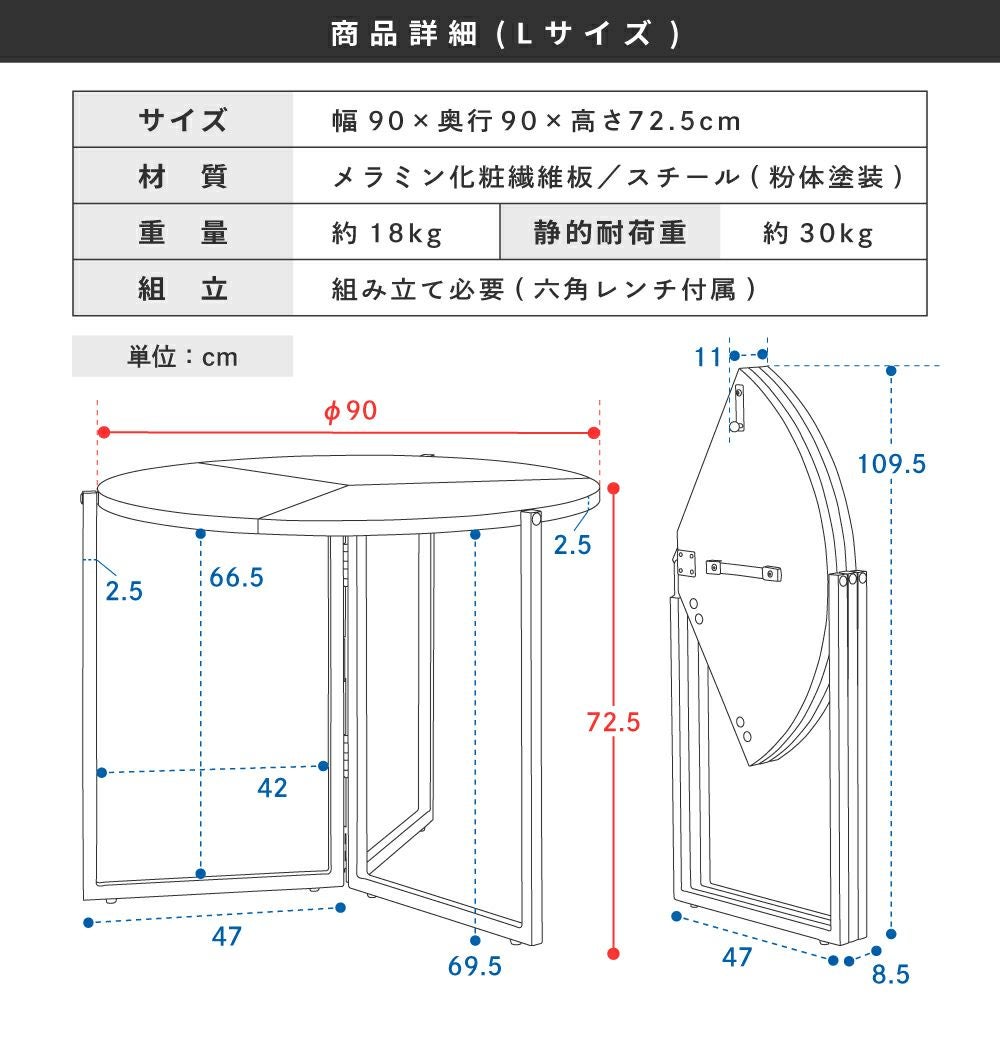 商品詳細（Lサイズ）

| サイズ | 幅90×奥行90×高さ72.5cm | | |
|---|---|---|---|
| 材　質 | メラミン化粧繊維板／スチール（粉体塗装） | | |
| 重　量 | 約18kg | 静的耐荷重 | 約30kg |
| 組　立 | 組み立て必要（六角レンチ付属） | | |

単位：cm

ϕ90

2.5

2.5

66.5

42

47

69.5

72.5

11

109.5

47

8.5