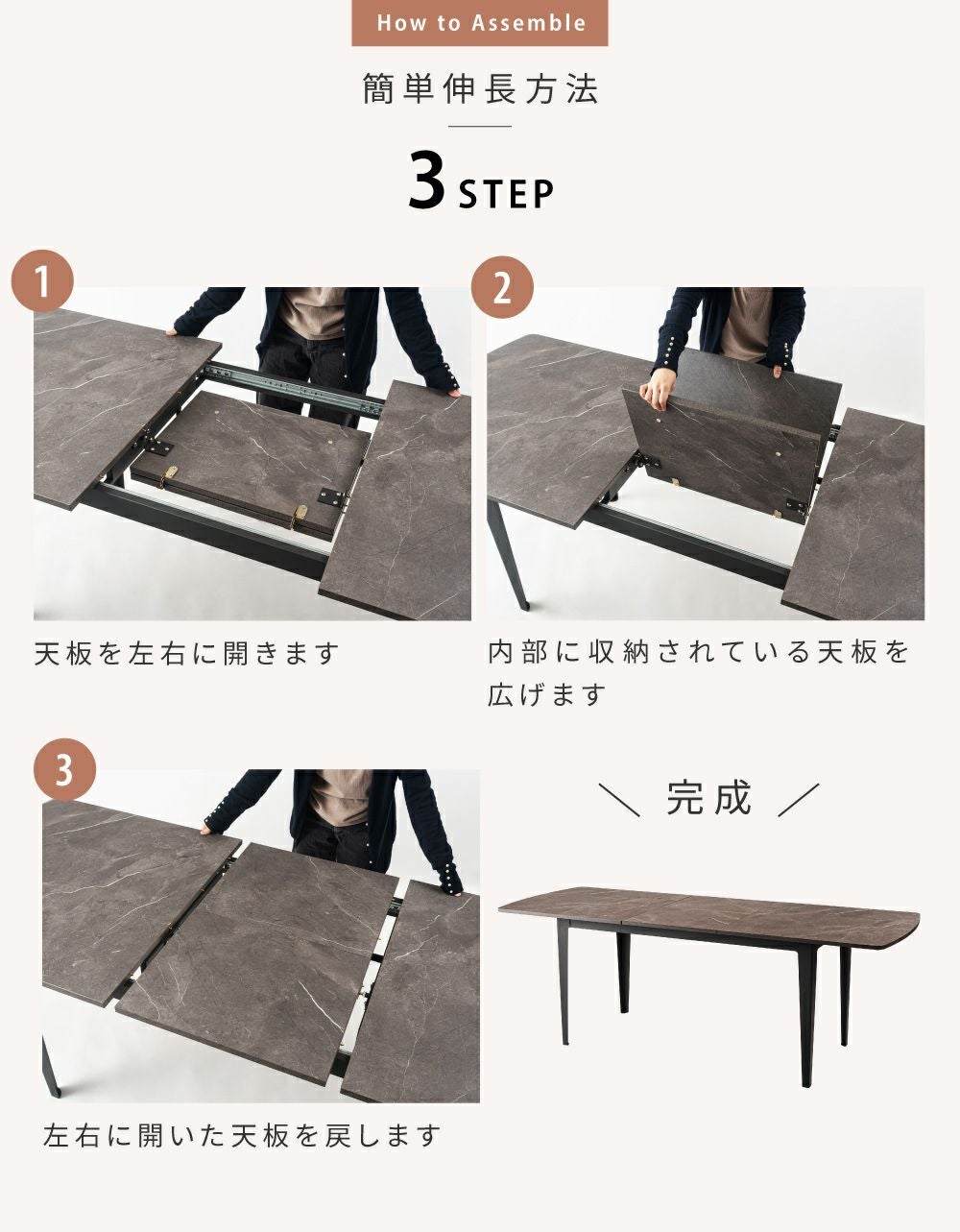 How to Assemble

簡単伸長方法

3 STEP

1

天板を左右に開きます

2

内部に収納されている天板を広げます

3

左右に開いた天板を戻します

＼ 完成 ／