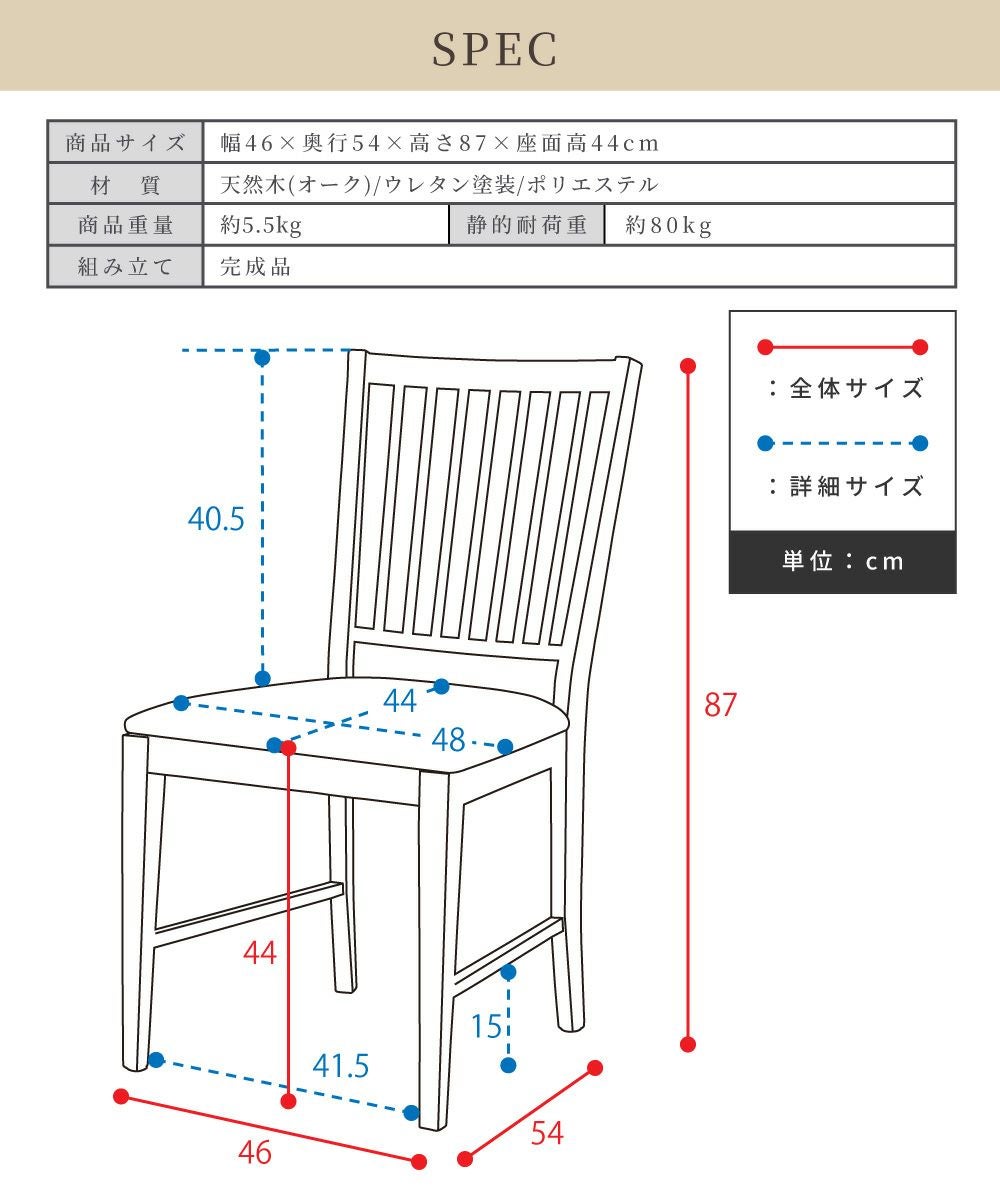 SPEC

| 商品サイズ | 幅46×奥行54×高さ87×座面高44cm | | |
|---|---|---|---|
| 材　質 | 天然木(オーク)/ウレタン塗装/ポリエステル | | |
| 商品重量 | 約5.5kg | 静的耐荷重 | 約80kg |
| 組み立て | 完成品 | | |

：全体サイズ

：詳細サイズ

単位：cm

40.5

44

48

87

44

15

41.5

46

54