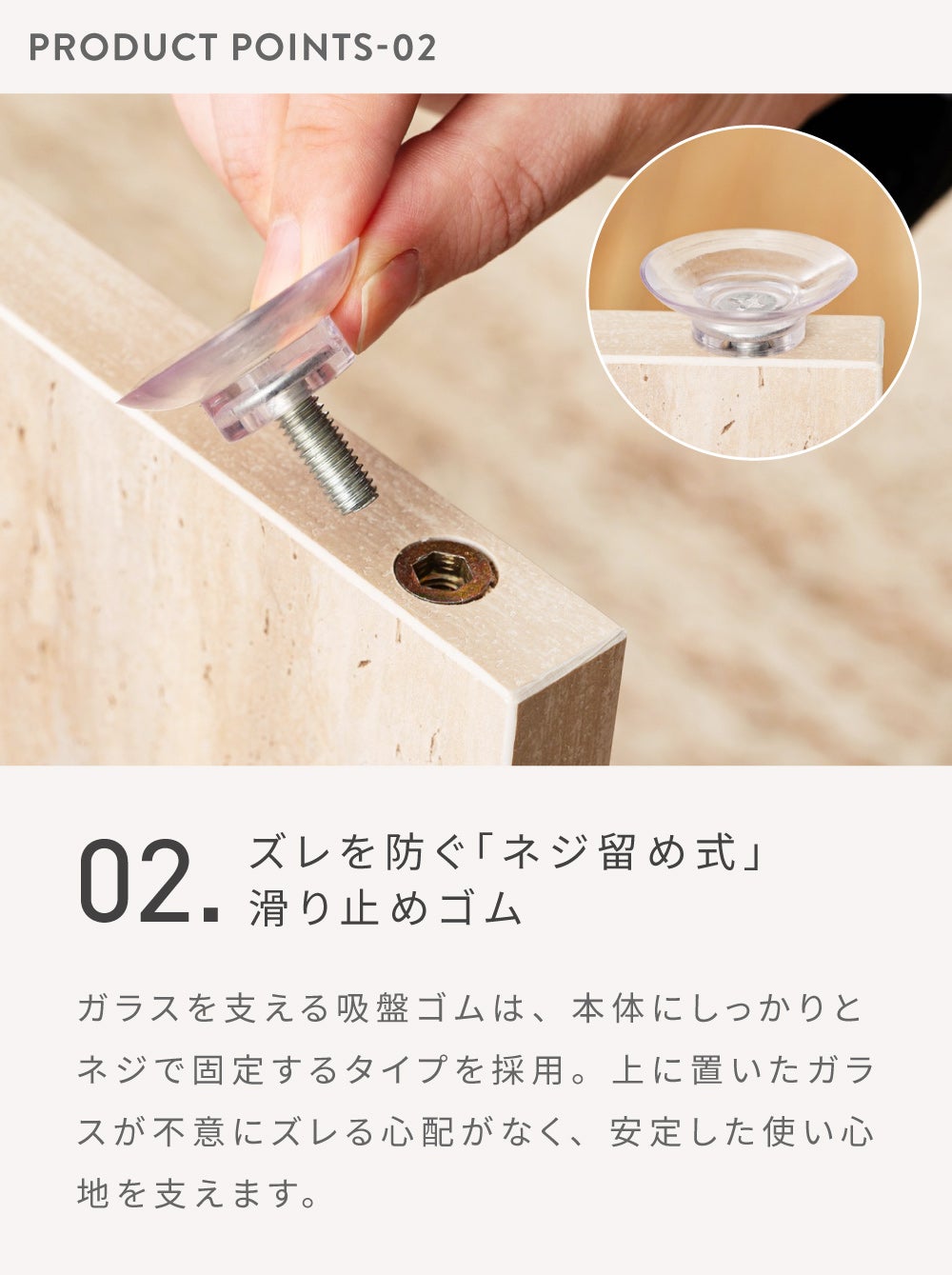 PRODUCT POINTS-02

02. ズレを防ぐ「ネジ留め式」滑り止めゴム

ガラスを支える吸盤ゴムは、本体にしっかりとネジで固定するタイプを採用。上に置いたガラスが不意にズレる心配がなく、安定した使い心地を支えます。