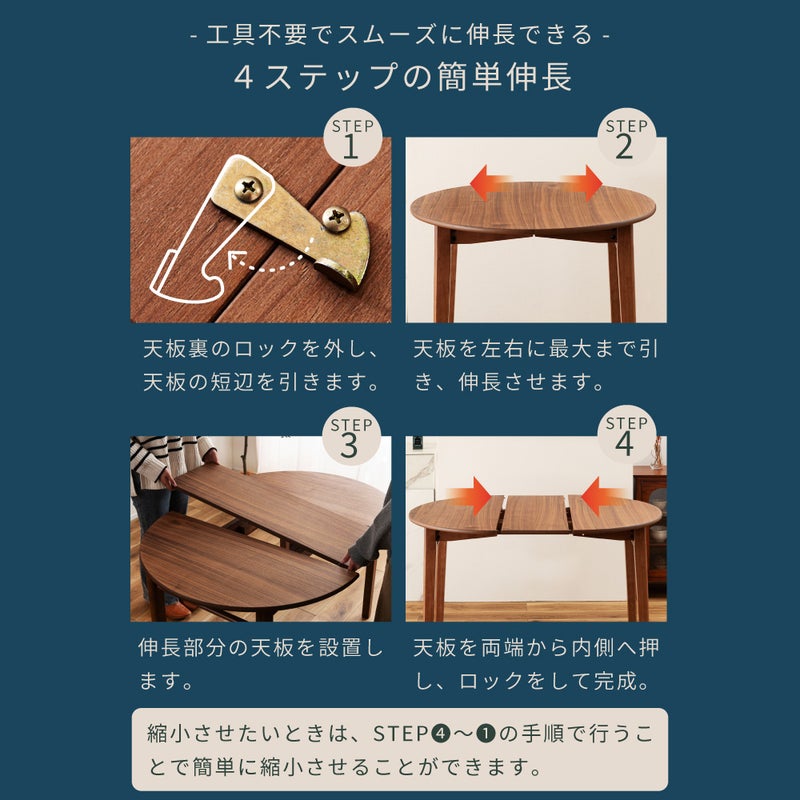 - 工具不要でスムーズに伸長できる -
4ステップの簡単伸長

STEP 1

天板裏のロックを外し、天板の短辺を引きます。

STEP 2

天板を左右に最大まで引き、伸長させます。

STEP 3

伸長部分の天板を設置します。

STEP 4

天板を両端から内側へ押し、ロックをして完成。

縮小させたいときは、STEP❹〜❶の手順で行うことで簡単に縮小させることができます。