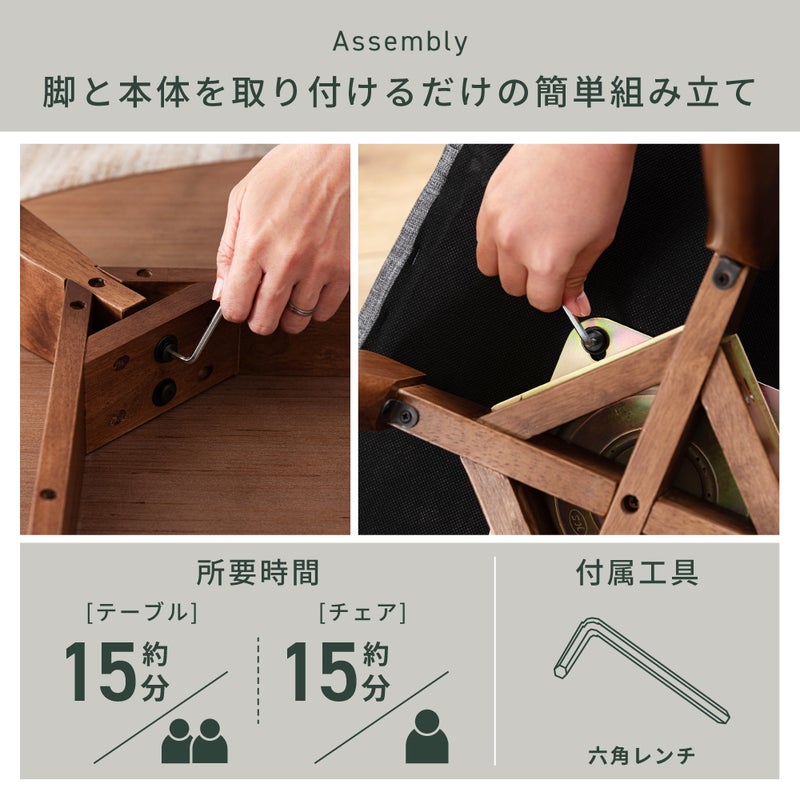 Assembly
脚と本体を取り付けるだけの簡単組み立て

所要時間

[テーブル]
15 約分

[チェア]
15 約分

付属工具

六角レンチ